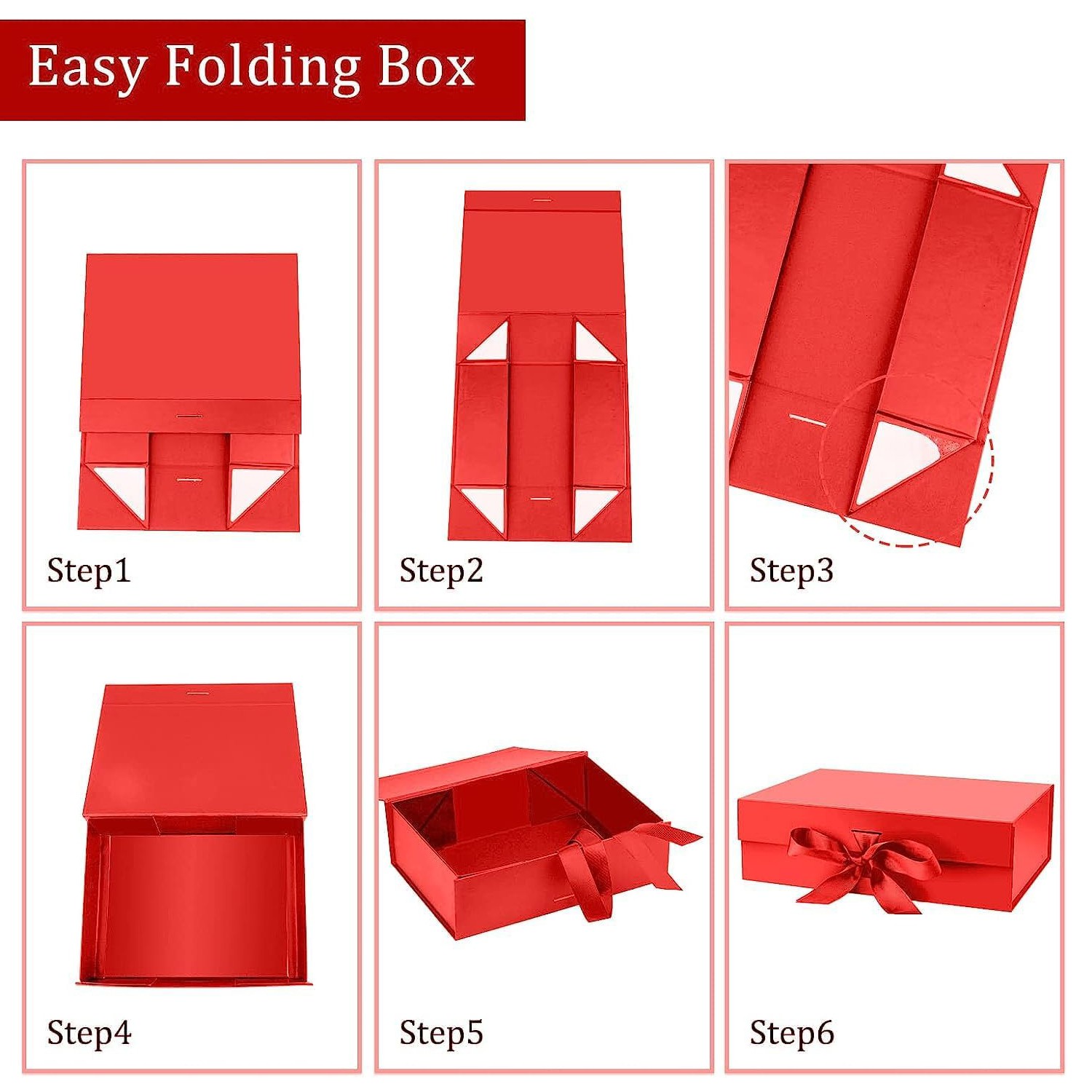 Easy Folding Box

Step1

Step2

Step3

Step4

Step5

Step6